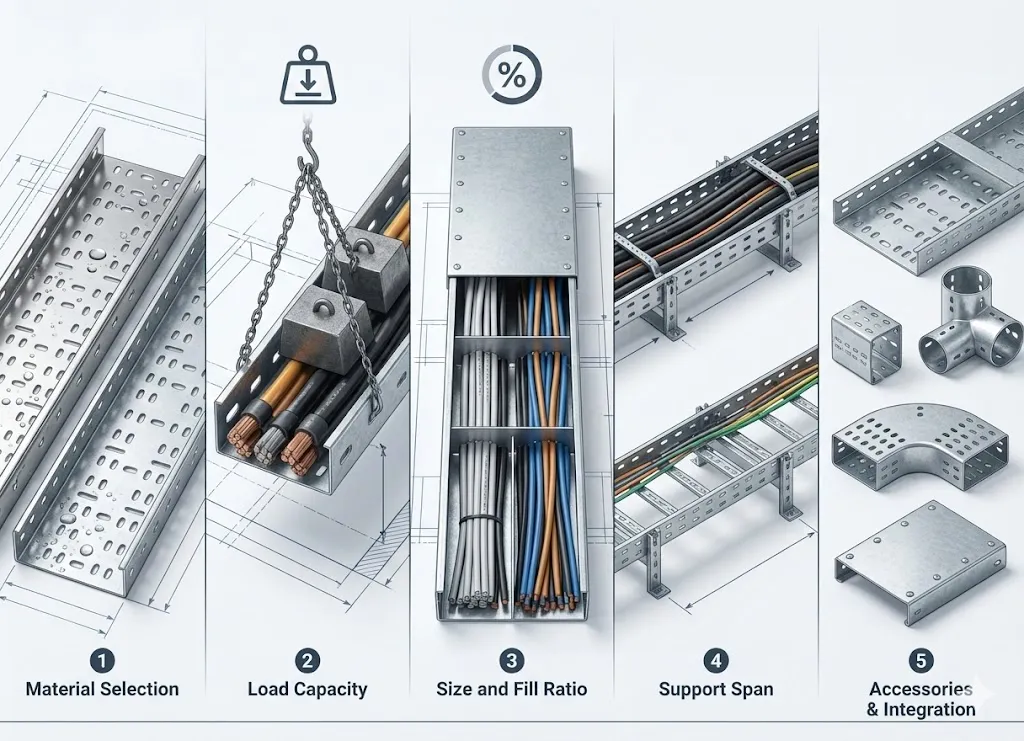 %

1
Material Selection

2
Load Capacity

3
Size and Fill Ratio

4
Support Span

5
Accessories & Integration