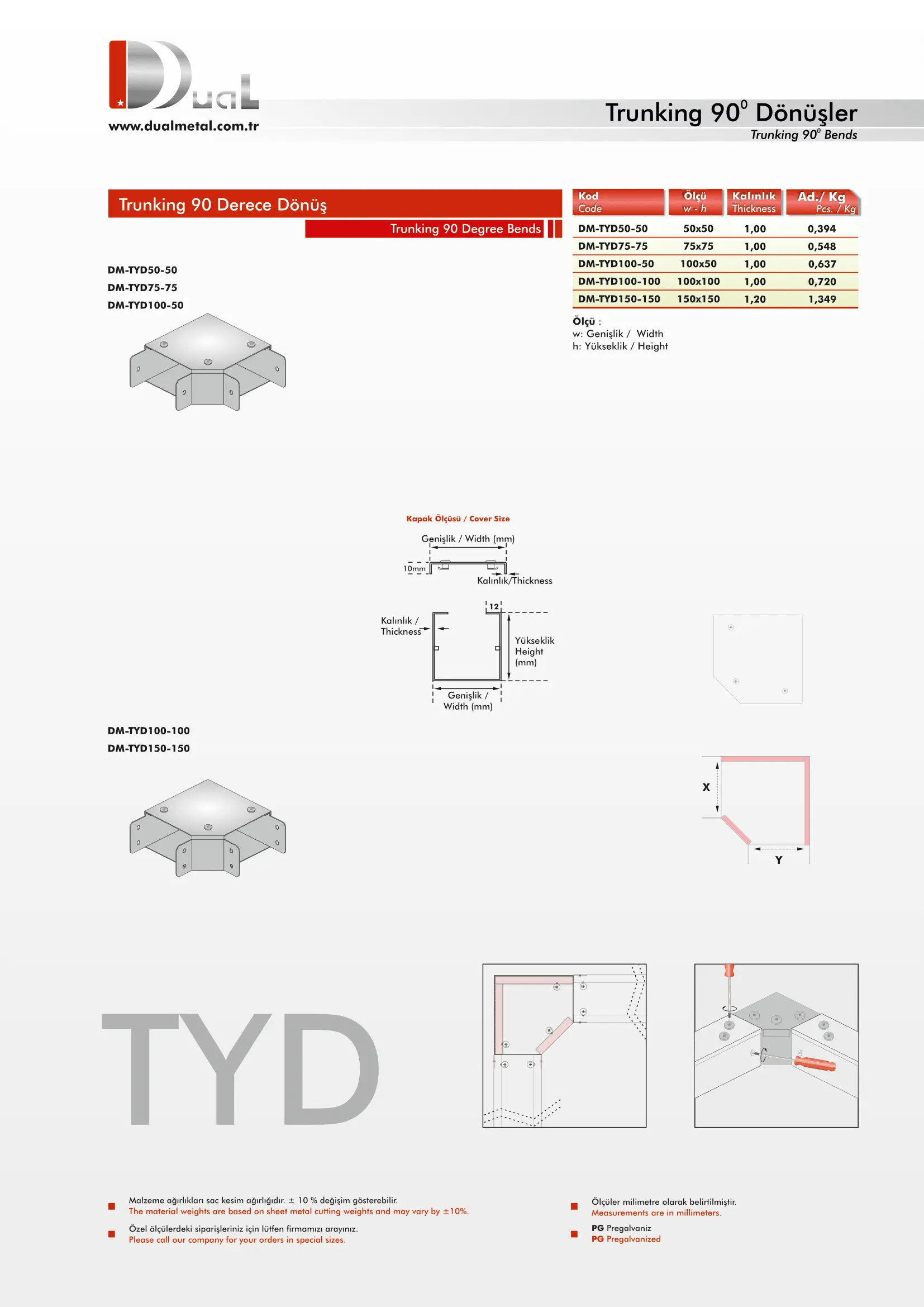 Dual
www.dualmetal.com.tr

Trunking $90^0$ Dönüşler
Trunking $90^0$ Bends

Trunking 90 Derece Dönüş
Trunking 90 Degree Bends

| Kod Code | Ölçü w - h | Kalınlık Thickness | Ad./ Kg Pcs. / Kg |
|---|---|---|---|
| DM-TYD50-50 | 50x50 | 1,00 | 0,394 |
| DM-TYD75-75 | 75x75 | 1,00 | 0,548 |
| DM-TYD100-50 | 100x50 | 1,00 | 0,637 |
| DM-TYD100-100 | 100x100 | 1,00 | 0,720 |
| DM-TYD150-150 | 150x150 | 1,20 | 1,349 |

Ölçü :
w: Genişlik / Width
h: Yükseklik / Height

DM-TYD50-50
DM-TYD75-75
DM-TYD100-50

Kapak Ölçüsü / Cover Size
Genişlik / Width (mm)
10mm
Kalınlık/Thickness
12
Kalınlık / Thickness
Yükseklik Height (mm)
Genişlik / Width (mm)

DM-TYD100-100
DM-TYD150-150

X
Y

TYD

Malzeme ağırlıkları sac kesim ağırlığıdır. ± 10 % değişim gösterebilir.
The material weights are based on sheet metal cutting weights and may vary by ±10%.

Özel ölçülerdeki siparişleriniz için lütfen firmamızı arayınız.
Please call our company for your orders in special sizes.

Ölçüler milimetre olarak belirtilmiştir.
Measurements are in millimeters.

PG Pregalvaniz
PG Pregalvanized